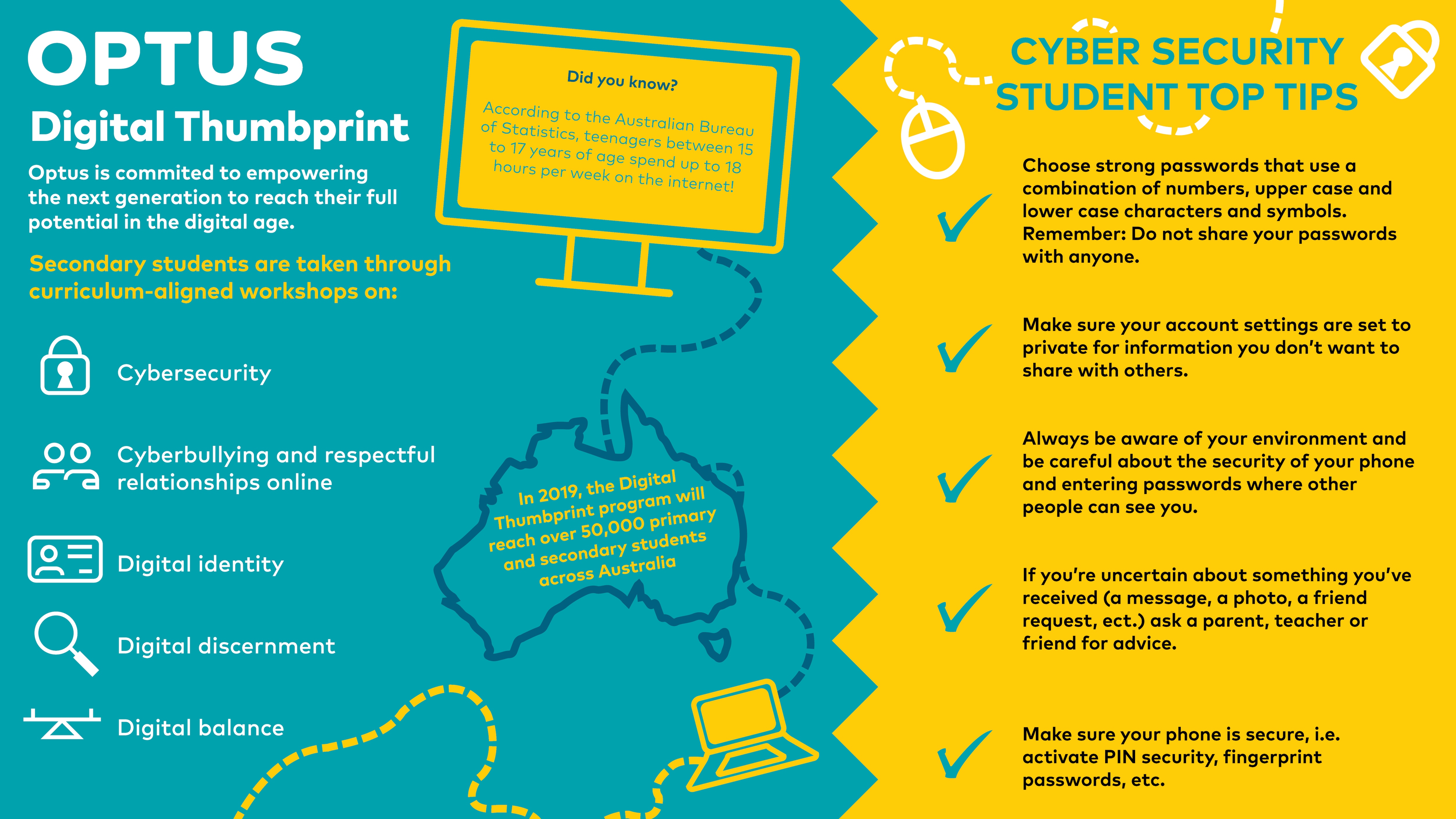 OPTUS

Digital Thumbprint

Optus is commited to empowering the next generation to reach their full potential in the digital age.

Secondary students are taken through curriculum-aligned workshops on:

Cybersecurity

Cyberbullying and respectful relationships online

Digital identity

Digital discernment

Digital balance

Did you know?

According to the Australian Bureau of Statistics, teenagers between 15 to 17 years of age spend up to 18 hours per week on the internet!

In 2019, the Digital Thumbprint program will reach over 50,000 primary and secondary students across Australia

CYBER SECURITY STUDENT TOP TIPS

Choose strong passwords that use a combination of numbers, upper case and lower case characters and symbols. Remember: Do not share your passwords with anyone.

Make sure your account settings are set to private for information you don't want to share with others.

Always be aware of your environment and be careful about the security of your phone and entering passwords where other people can see you.

If you're uncertain about something you've received (a message, a photo, a friend request, ect.) ask a parent, teacher or friend for advice.

Make sure your phone is secure, i.e. activate PIN security, fingerprint passwords, etc.